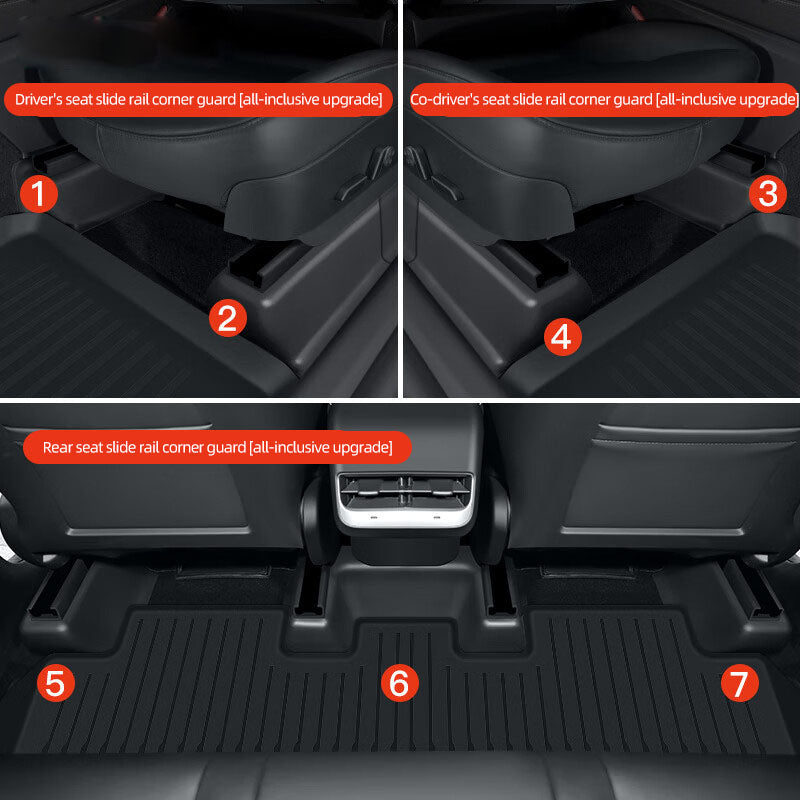 Driver's seat slide rail corner guard [all-inclusive upgrade]

1

2

Co-driver's seat slide rail corner guard [all-inclusive upgrade]

3

4

Rear seat slide rail corner guard [all-inclusive upgrade]

5

6

7